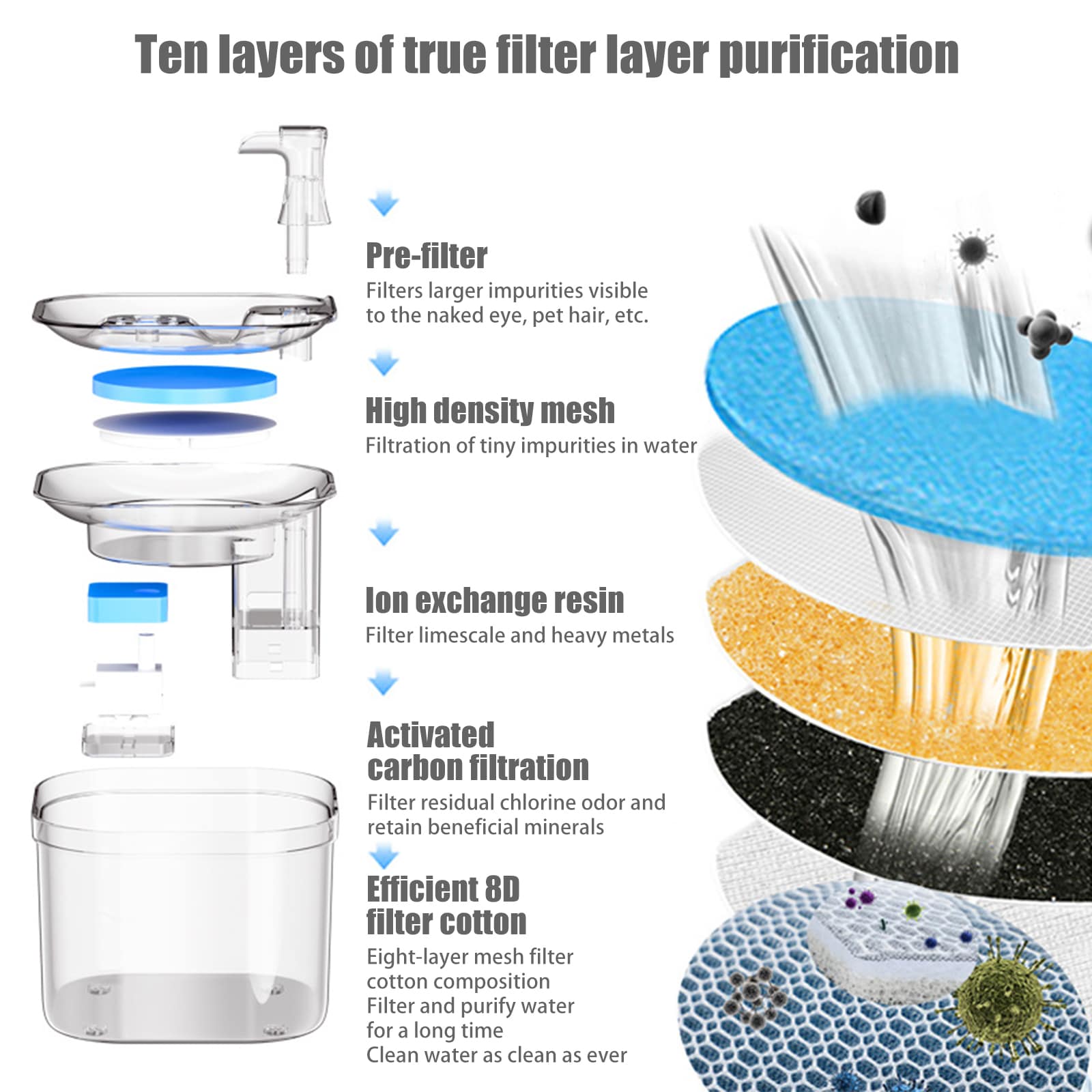 Ten layers of true filter layer purification

Pre-filter
Filters larger impurities visible to the naked eye, pet hair, etc.

High density mesh
Filtration of tiny impurities in water

Ion exchange resin
Filter limescale and heavy metals

Activated carbon filtration
Filter residual chlorine odor and retain beneficial minerals

Efficient 8D filter cotton
Eight-layer mesh filter cotton composition
Filter and purify water for a long time
Clean water as clean as ever