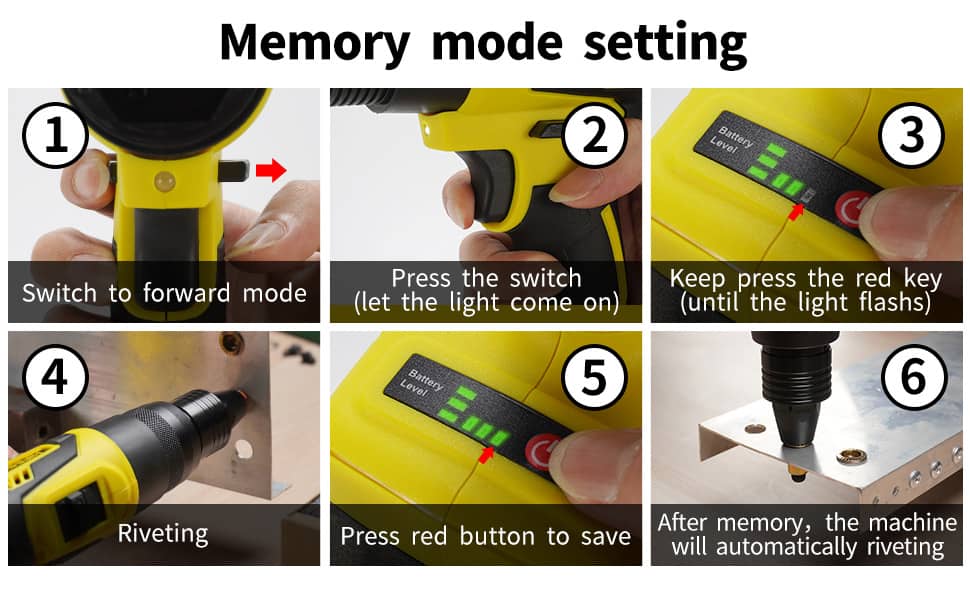 Memory mode setting

1

Switch to forward mode

2

Press the switch
(let the light come on)

3

Battery Level

Keep press the red key
(until the light flashs)

4

Riveting

5

Battery Level

Press red button to save

6

After memory, the machine
will automatically riveting