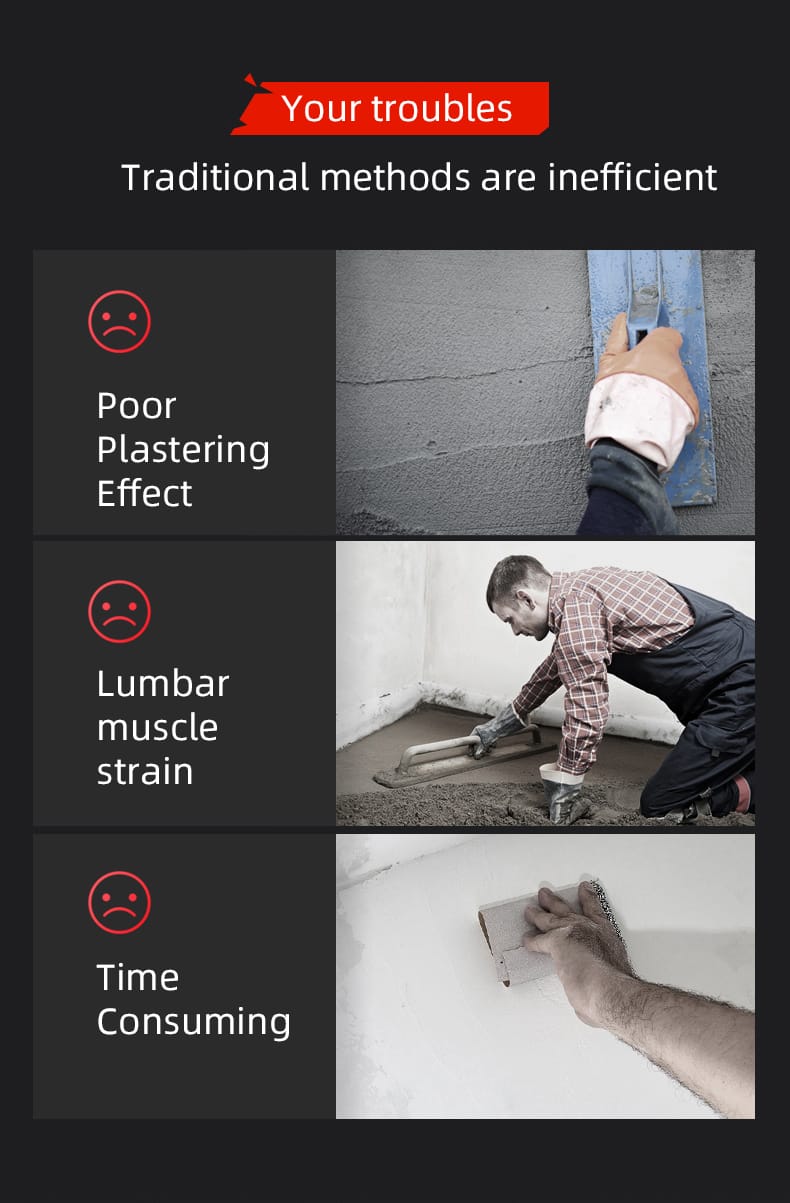 Your troubles

Traditional methods are inefficient

Poor Plastering Effect

Lumbar muscle strain

Time Consuming