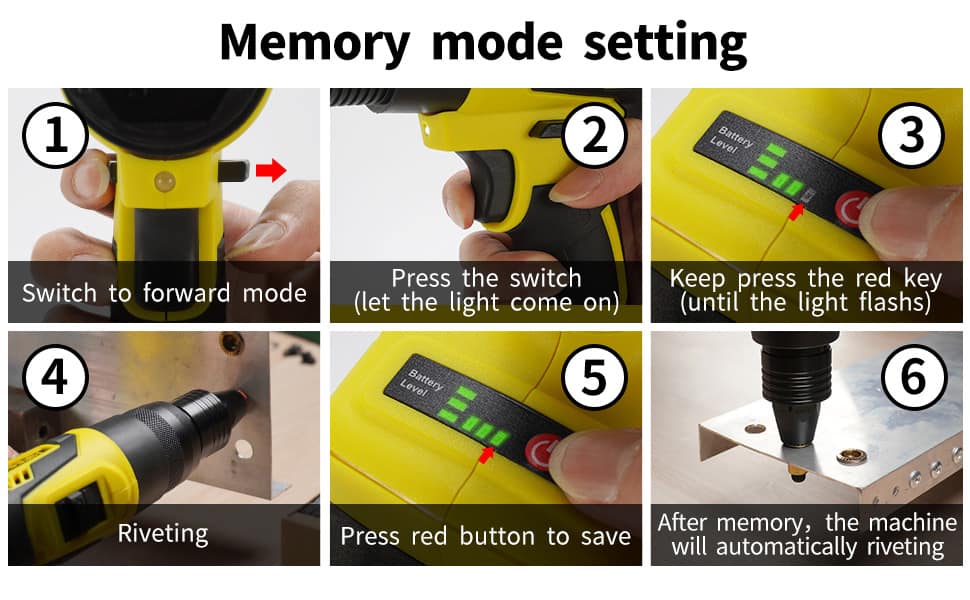 Memory mode setting

1
Switch to forward mode

2
Press the switch
(let the light come on)

3
Battery Level
Keep press the red key
(until the light flashs)

4
Riveting

5
Battery Level
Press red button to save

6
After memory, the machine will automatically riveting