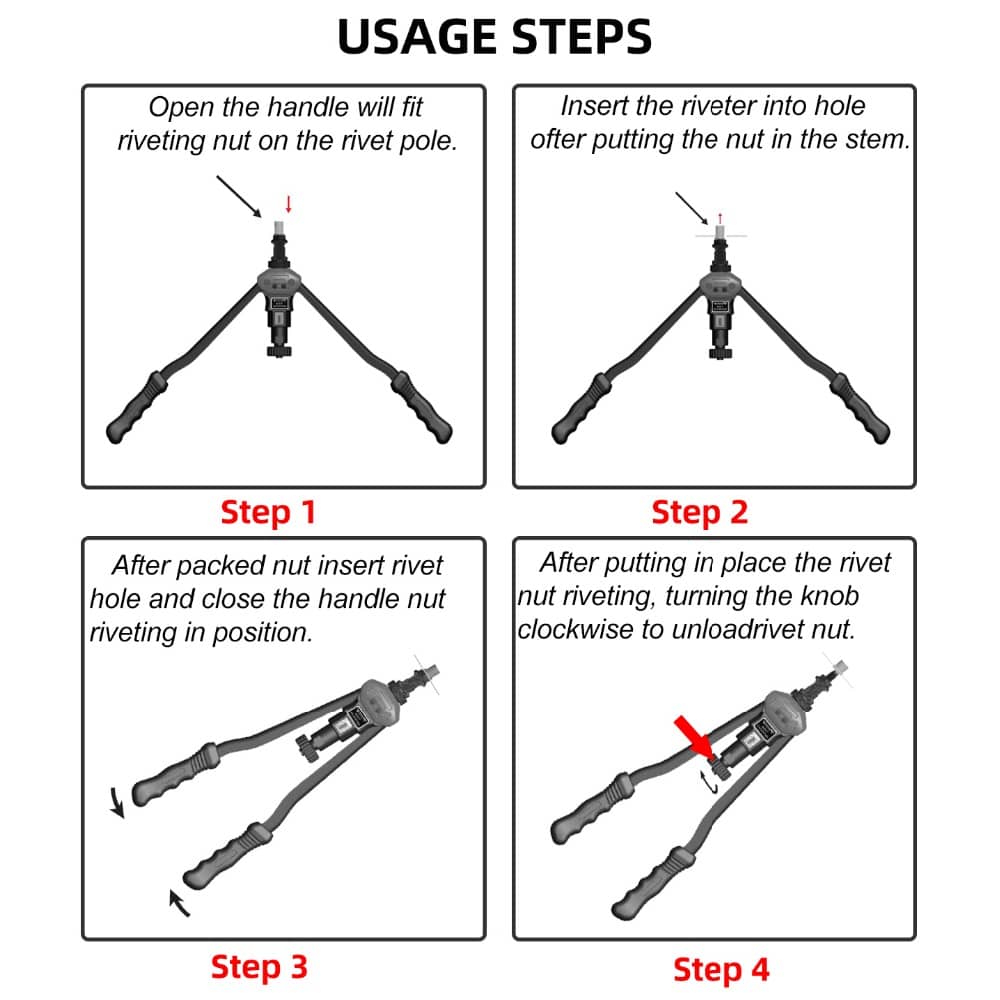 USAGE STEPS

Open the handle will fit riveting nut on the rivet pole.

Step 1

Insert the riveter into hole ofter putting the nut in the stem.

Step 2

After packed nut insert rivet hole and close the handle nut riveting in position.

Step 3

After putting in place the rivet nut riveting, turning the knob clockwise to unloadrivet nut.

Step 4