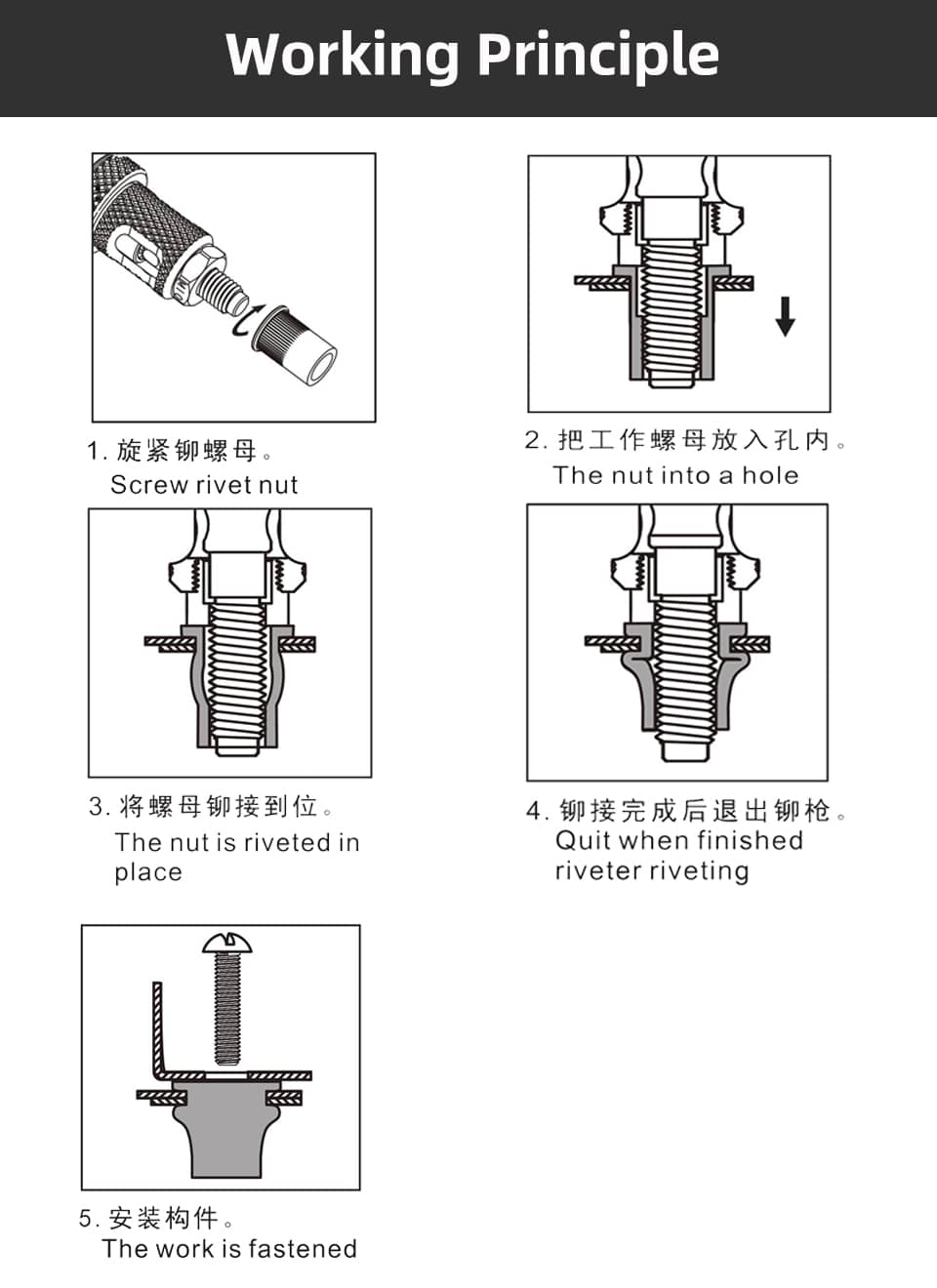 Working Principle

1. 旋紧铆螺母。
Screw rivet nut

2. 把工作螺母放入孔内。
The nut into a hole

3. 将螺母铆接到位。
The nut is riveted in place

4. 铆接完成后退出铆枪。
Quit when finished riveter riveting

5. 安装构件。
The work is fastened