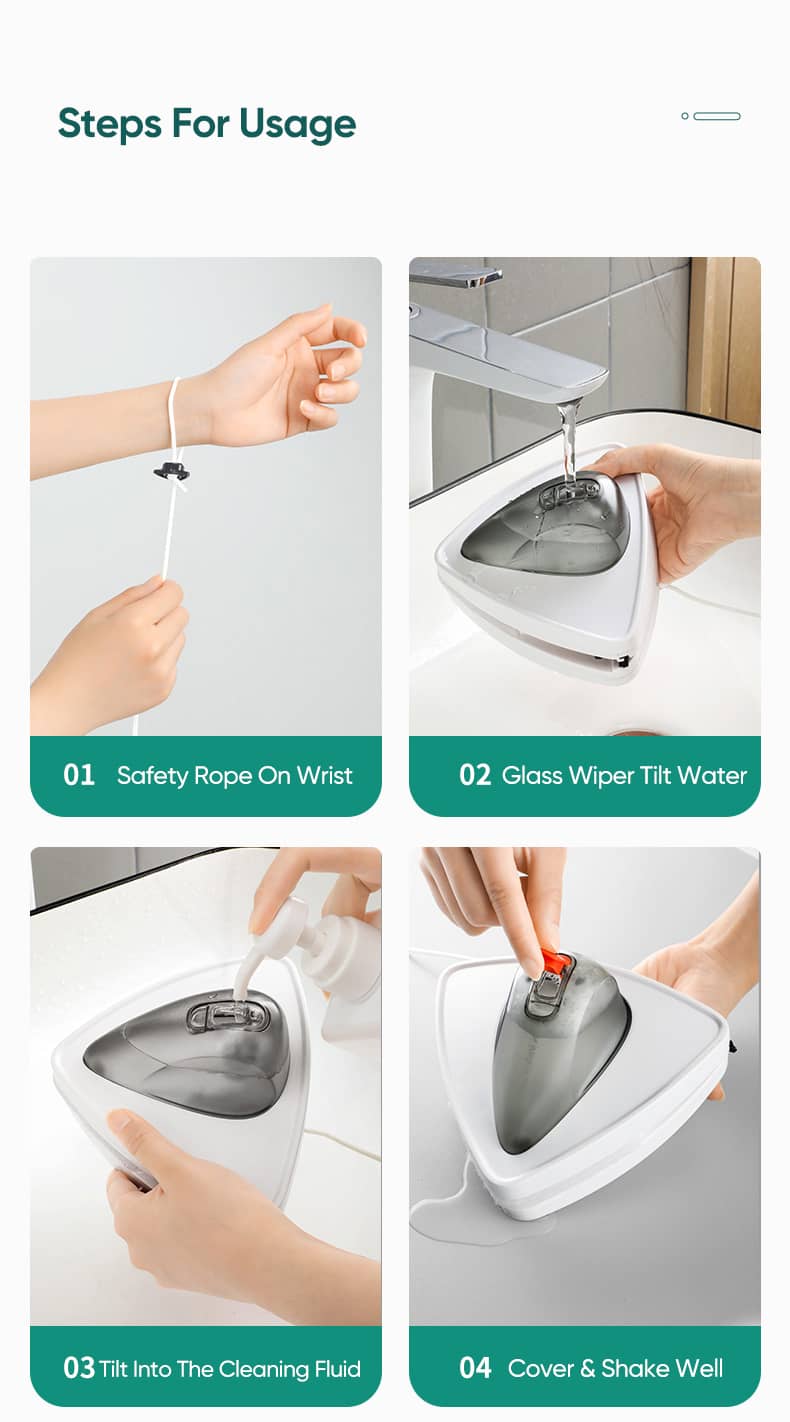 Steps For Usage

01 Safety Rope On Wrist

02 Glass Wiper Tilt Water

03 Tilt Into The Cleaning Fluid

04 Cover & Shake Well