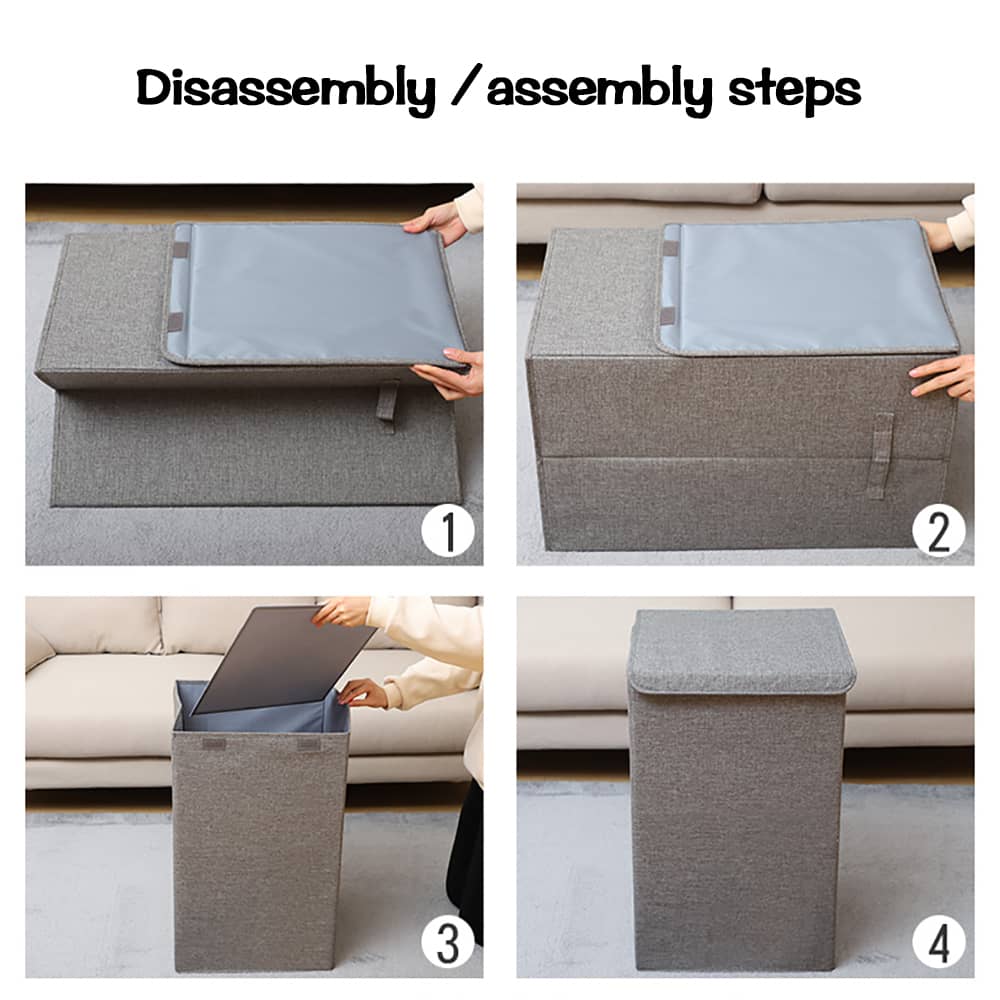 Disassembly / assembly steps

1

2

3

4