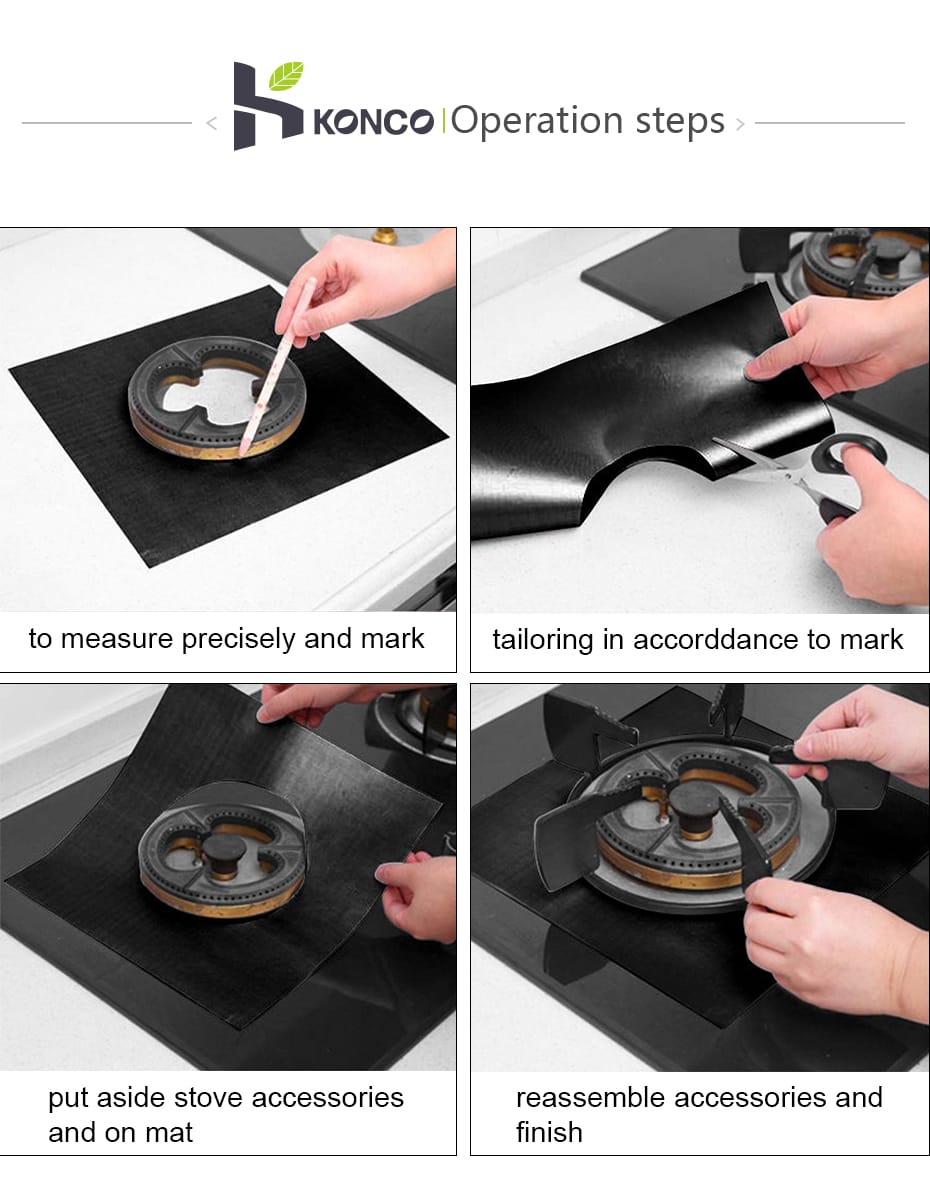 KONCO | Operation steps

to measure precisely and mark

tailoring in accorddance to mark

put aside stove accessories and on mat

reassemble accessories and finish